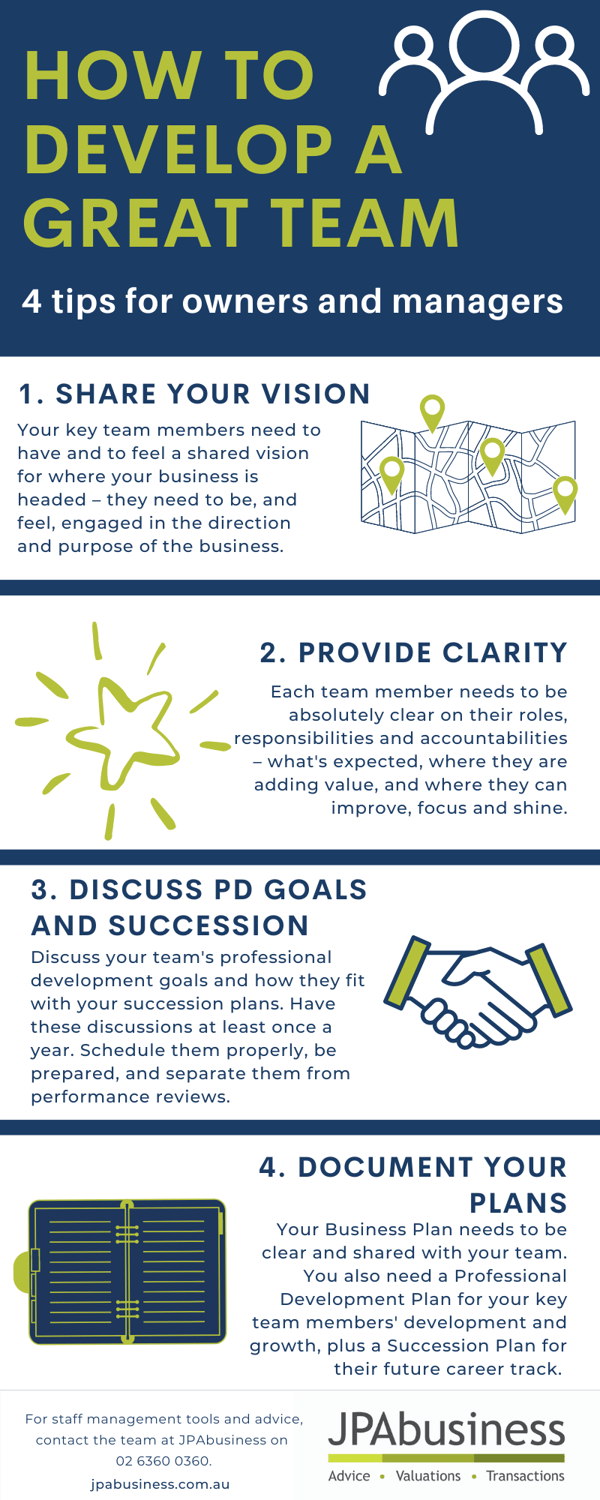 HOW TO DEVELOP A GREAT TEAM

4 tips for owners and managers

1. SHARE YOUR VISION

Your key team members need to have and to feel a shared vision for where your business is headed – they need to be, and feel, engaged in the direction and purpose of the business.

2. PROVIDE CLARITY

Each team member needs to be absolutely clear on their roles, responsibilities and accountabilities – what's expected, where they are adding value, and where they can improve, focus and shine.

3. DISCUSS PD GOALS AND SUCCESSION

Discuss your team's professional development goals and how they fit with your succession plans. Have these discussions at least once a year. Schedule them properly, be prepared, and separate them from performance reviews.

4. DOCUMENT YOUR PLANS

Your Business Plan needs to be clear and shared with your team. You also need a Professional Development Plan for your key team members' development and growth, plus a Succession Plan for their future career track.

For staff management tools and advice, contact the team at JPAbusiness on 02 6360 0360.

jpabusiness.com.au

JPAbusiness

Advice • Valuations • Transactions